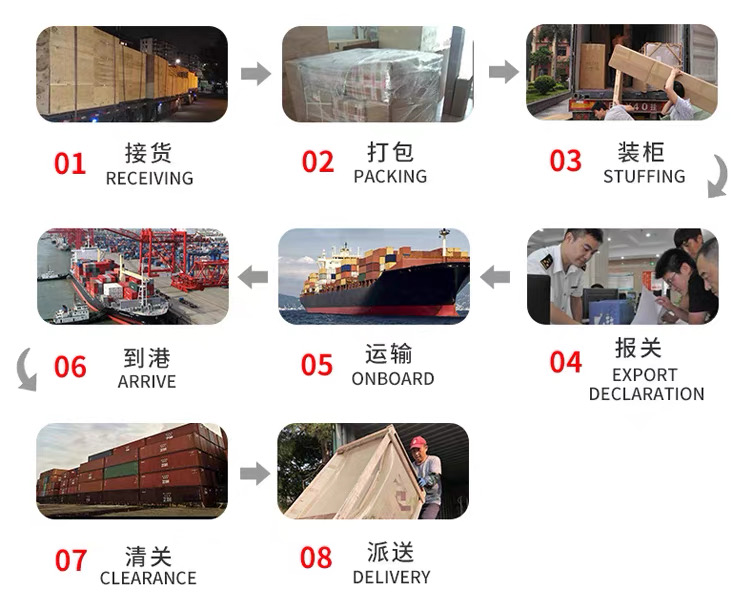 01 接货
RECEIVING

02 打包
PACKING

03 装柜
STUFFING

04 报关
EXPORT DECLARATION

05 运输
ONBOARD

06 到港
ARRIVE

07 清关
CLEARANCE

08 派送
DELIVERY