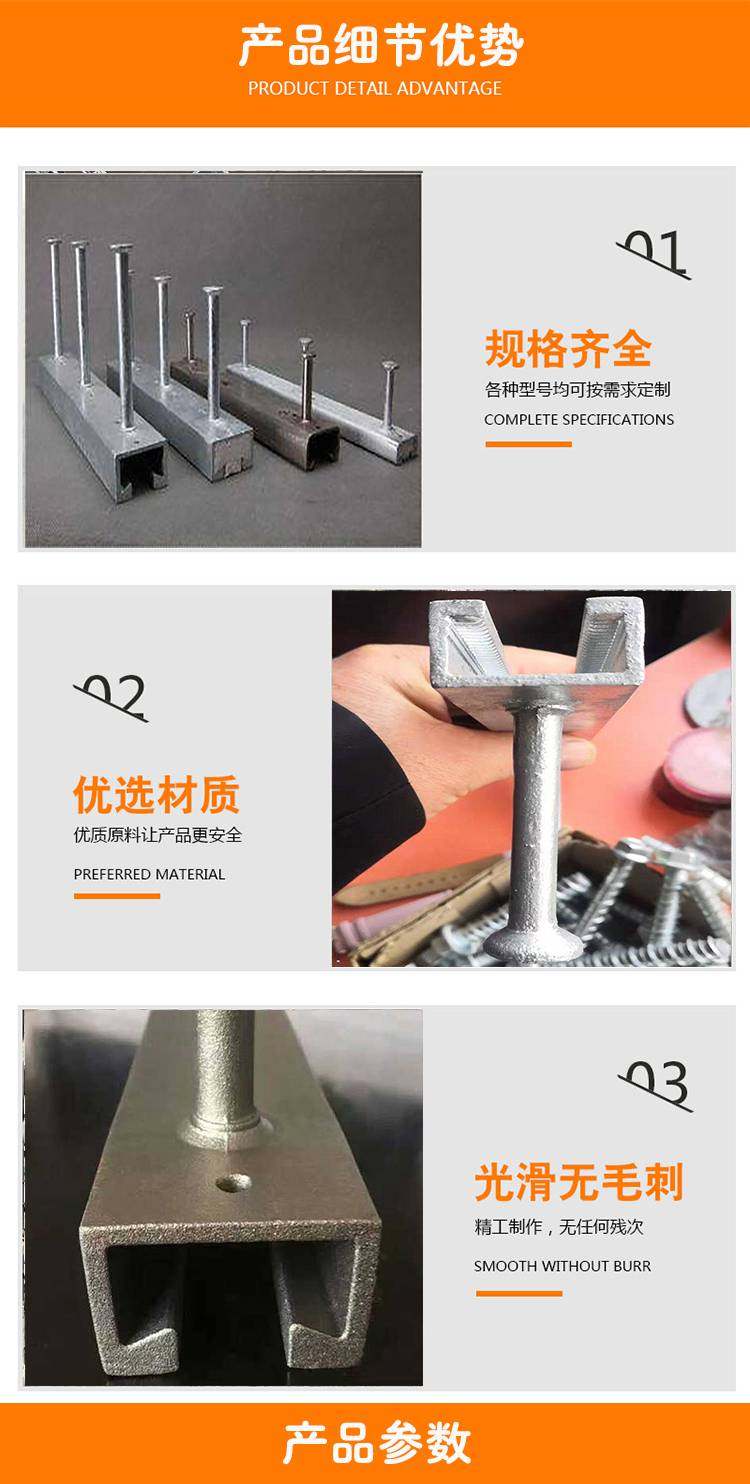 产品细节优势
PRODUCT DETAIL ADVANTAGE

01
规格齐全
各种型号均可按需求定制
COMPLETE SPECIFICATIONS

02
优选材质
优质原料让产品更安全
PREFERRED MATERIAL

03
光滑无毛刺
精工制作，无任何残次
SMOOTH WITHOUT BURR

产品参数